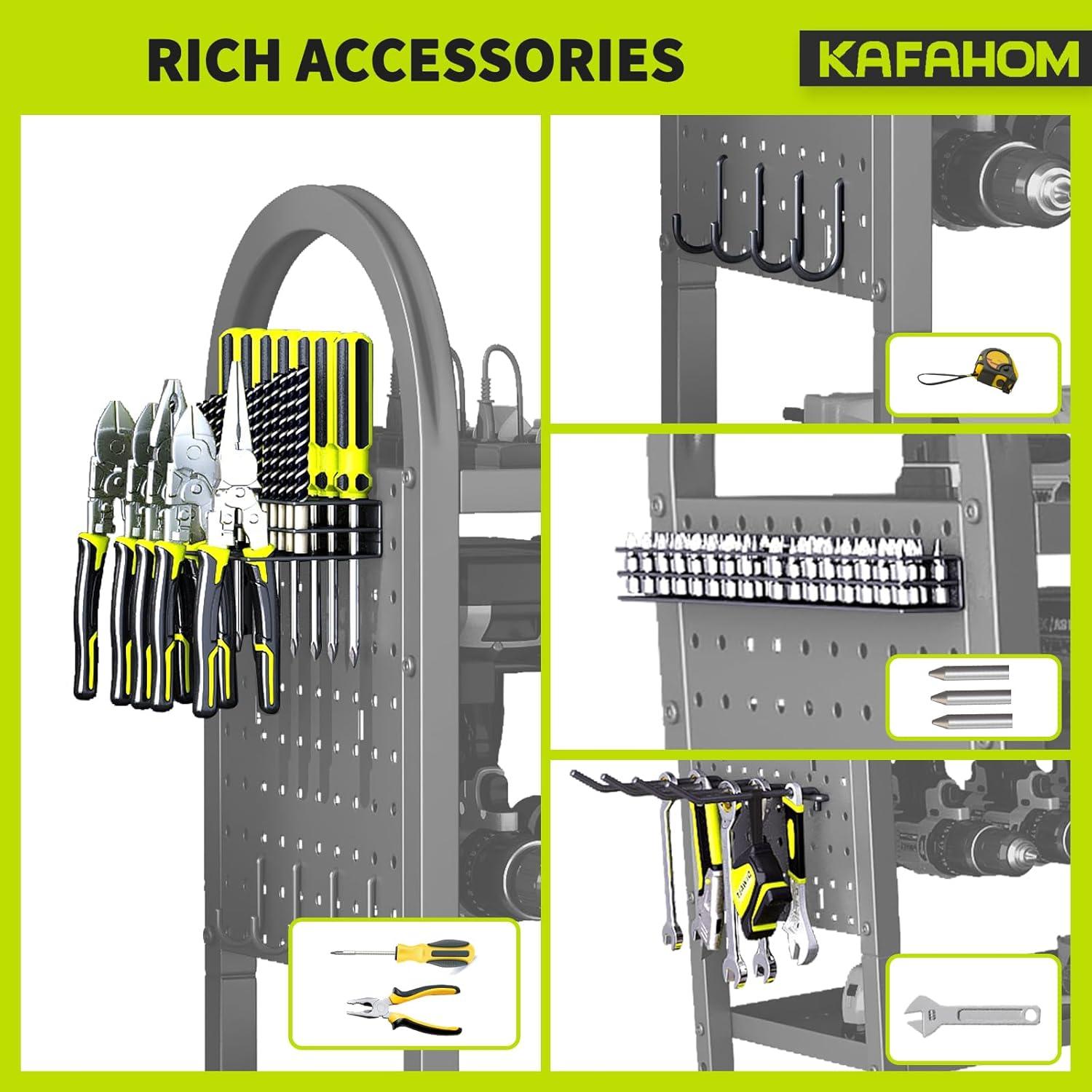 RICH ACCESSORIES

KAFAHOM